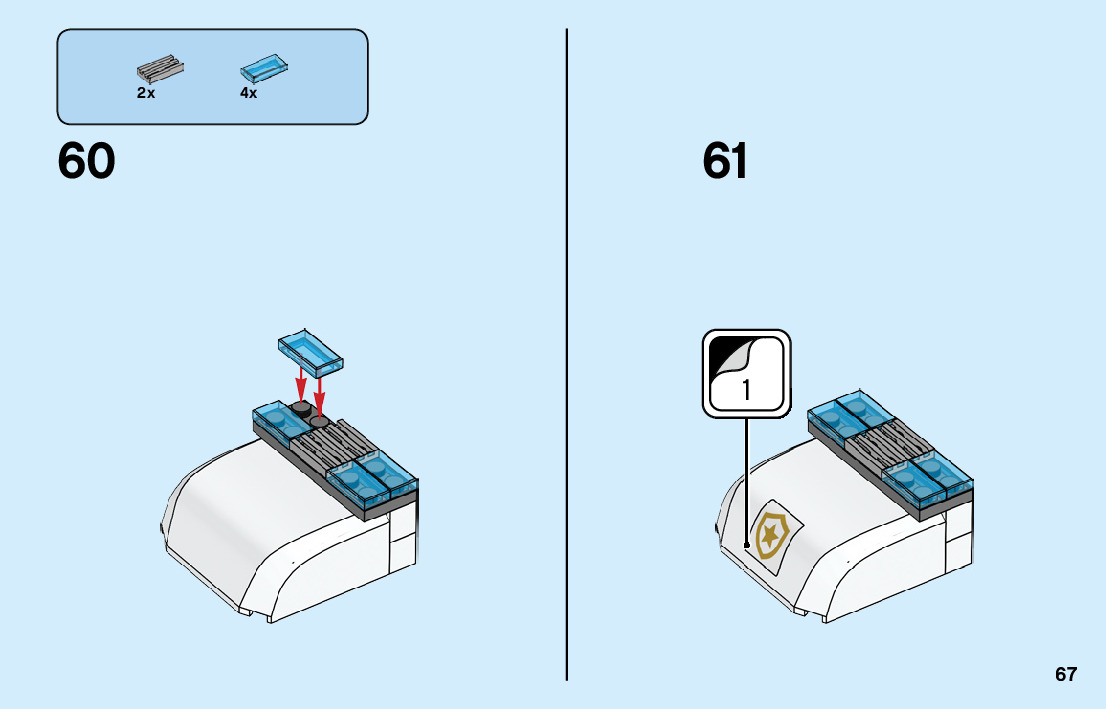 2x
4x
60
61
1
67