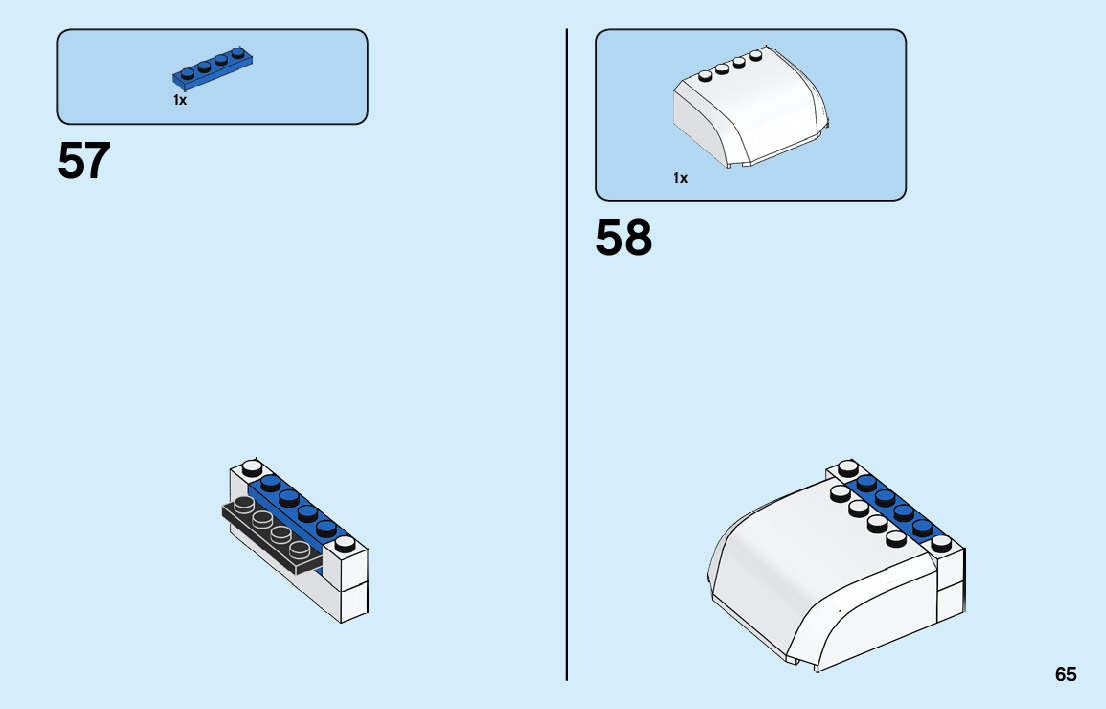 1x

57

1x

58

65