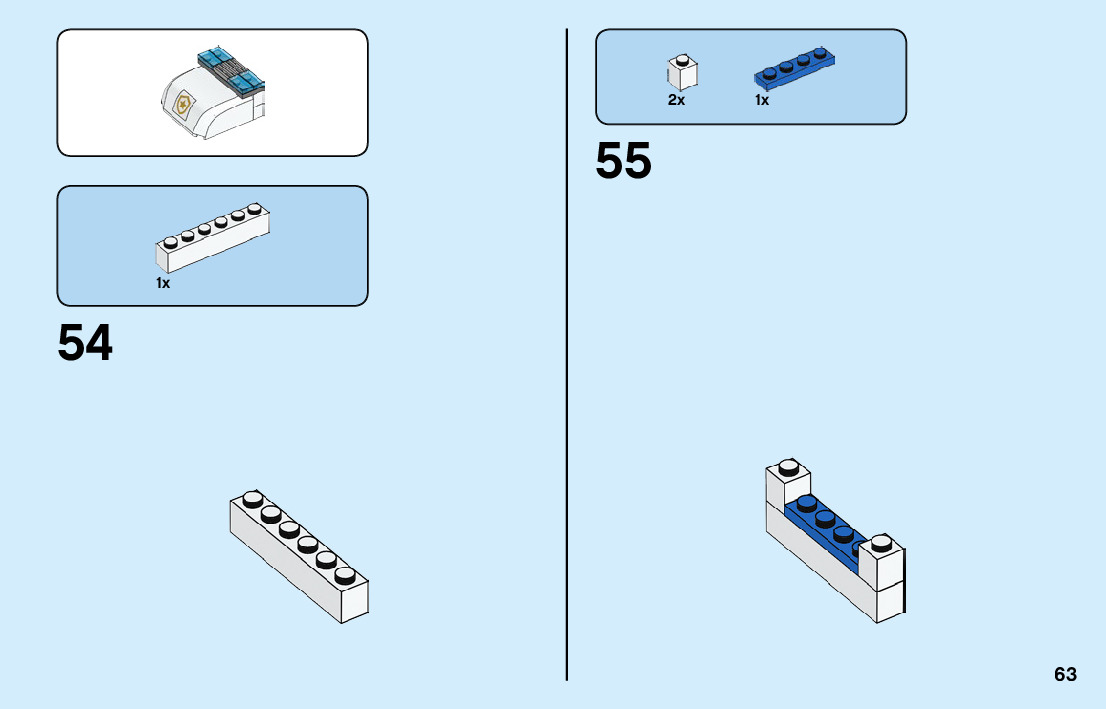 1x

54

2x 1x

55

63