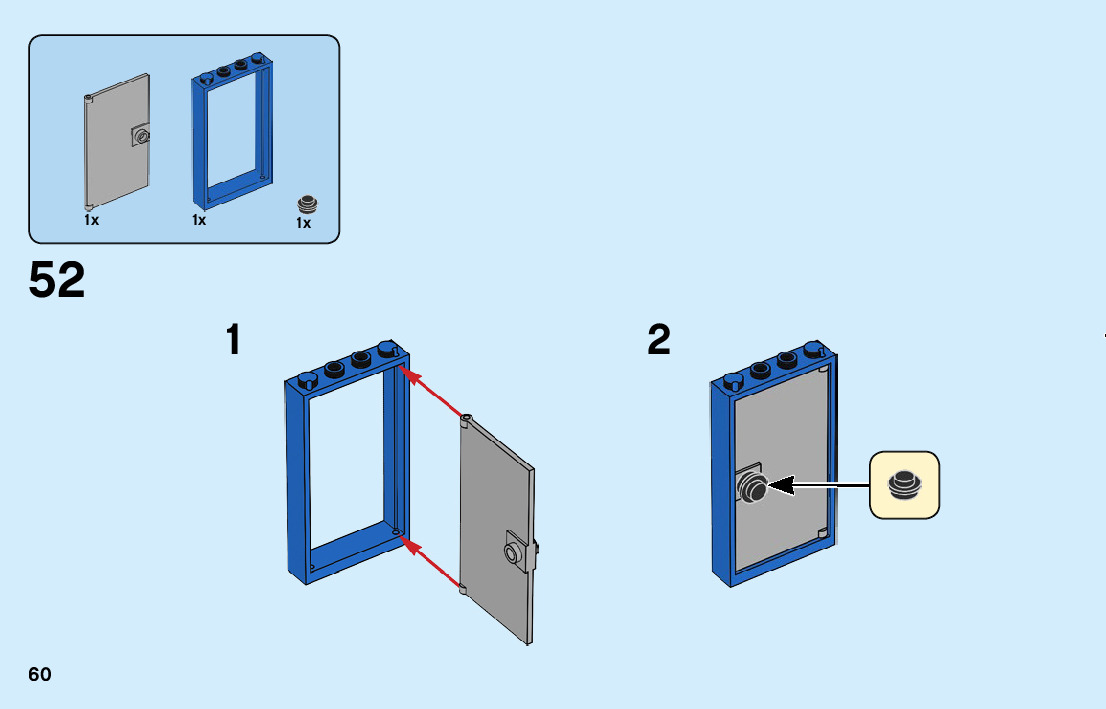 1x
1x
1x

52

1

2

60