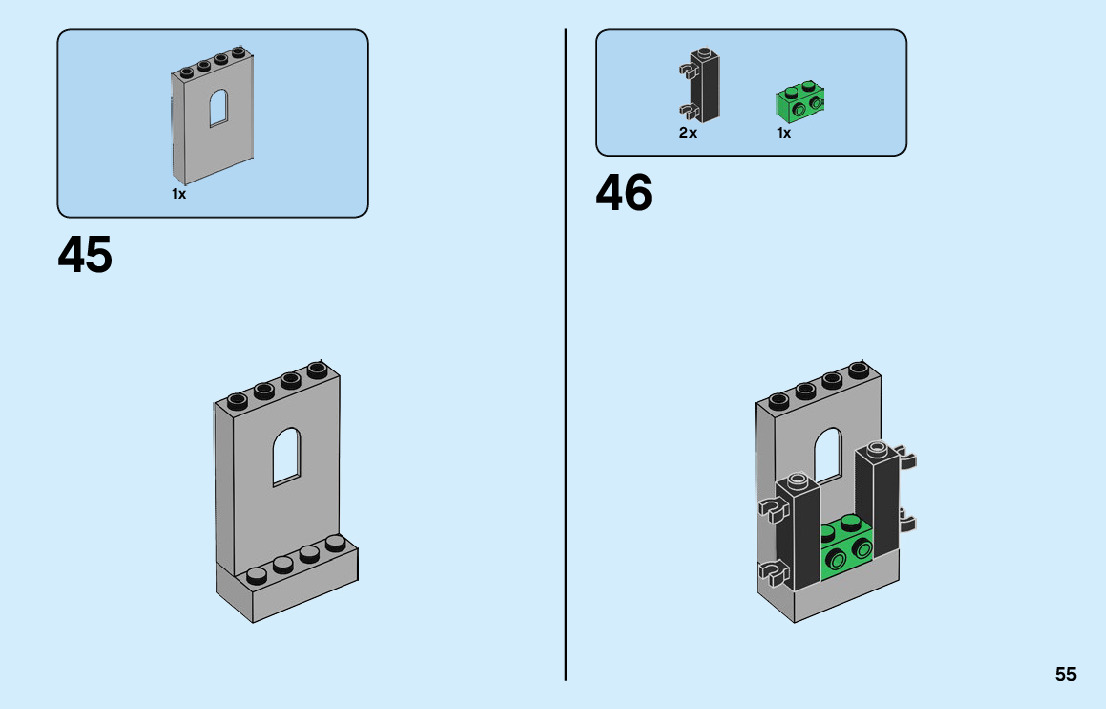 1x

45

2x

1x

46

55