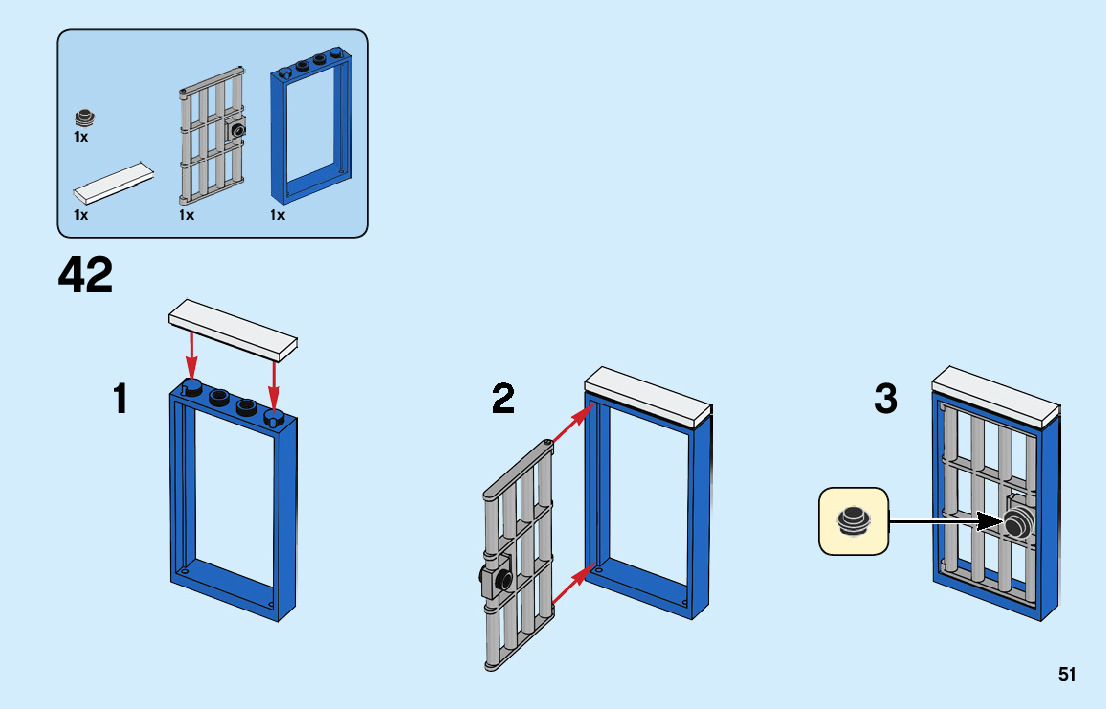 1x

1x 1x 1x

42

1

2

3

51