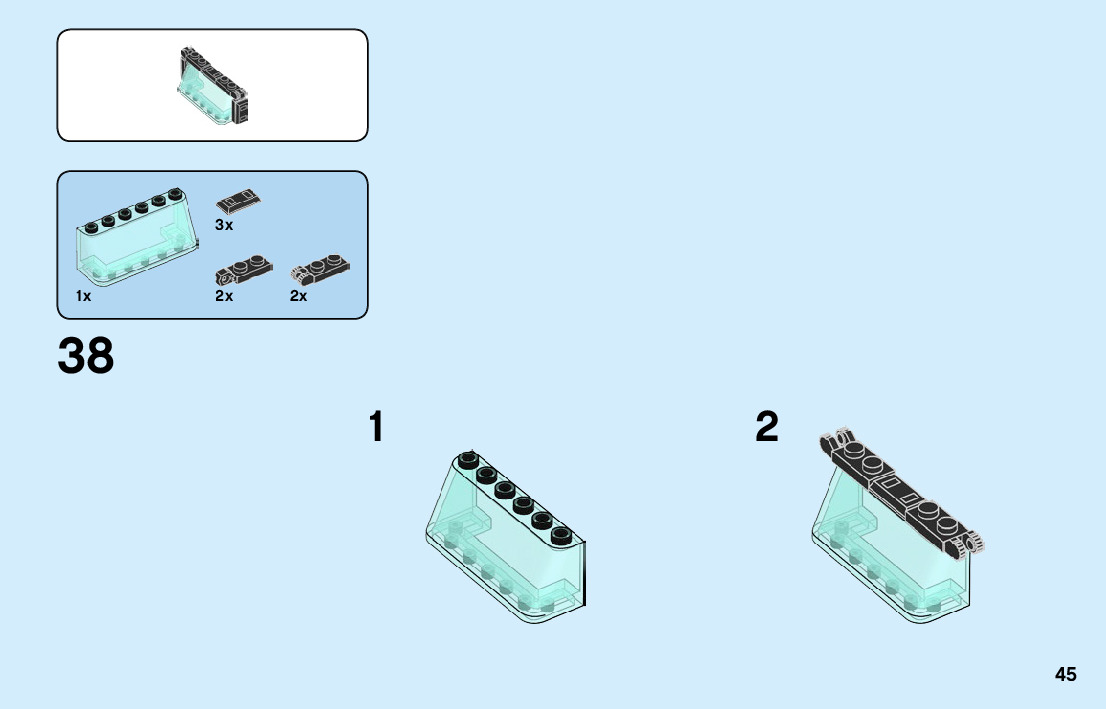 3x

1x

2x

2x

38

1

2

45