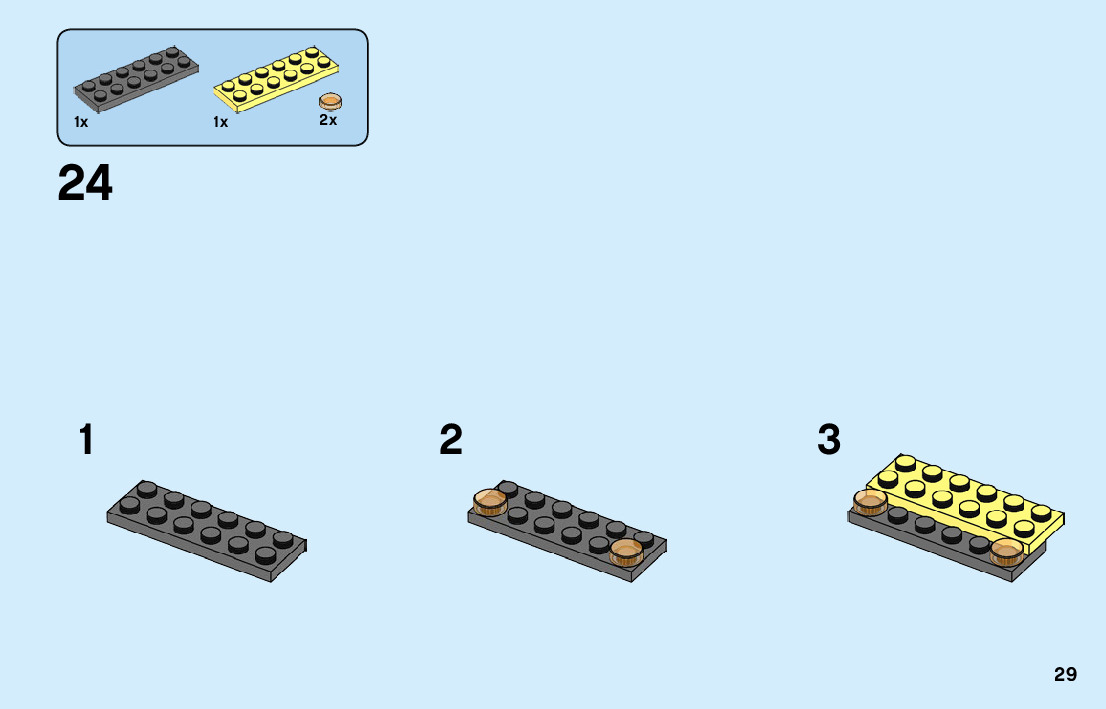 1x 1x 2x

24

1

2

3

29