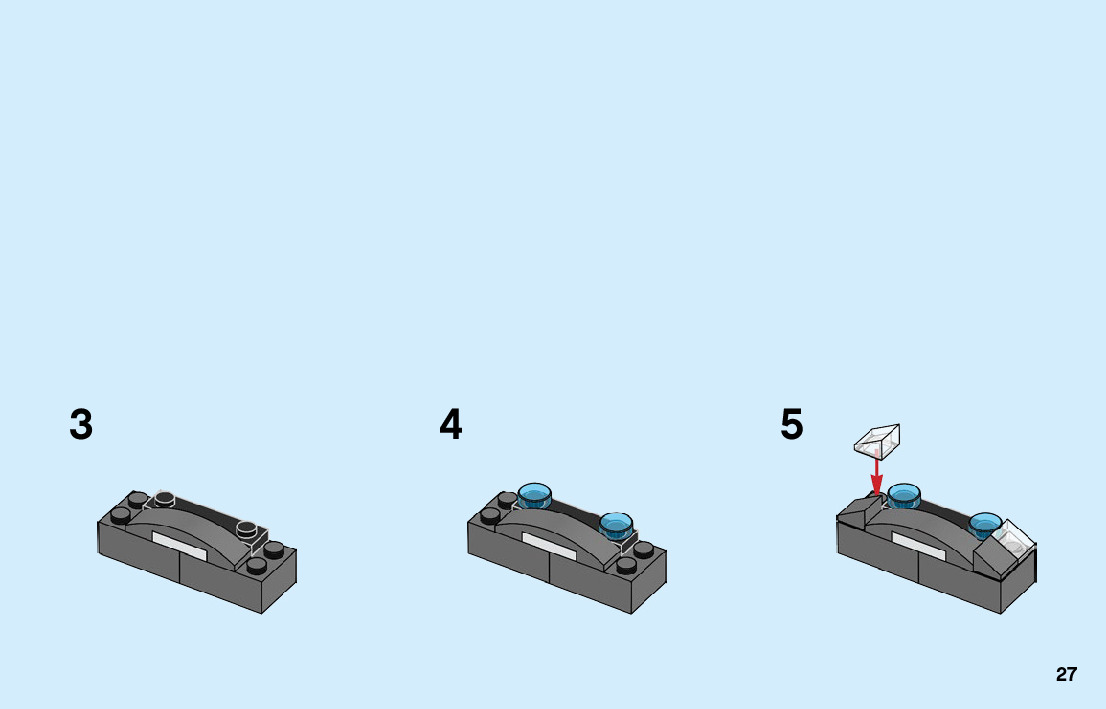 3

4

5

27