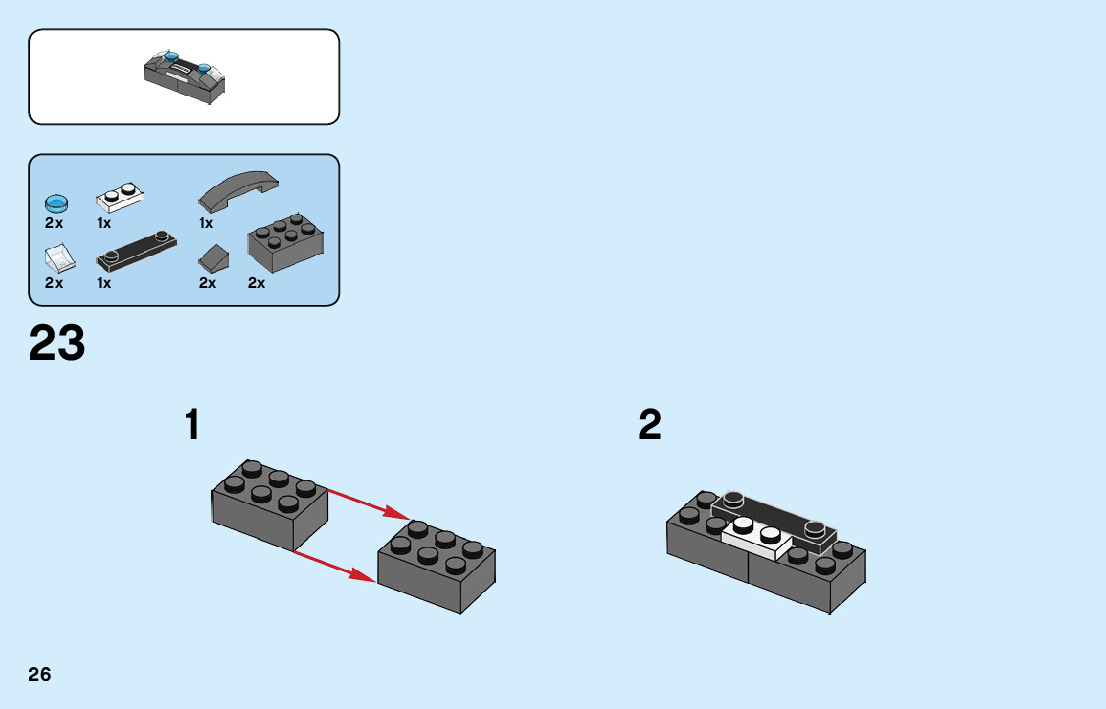 2x 1x 1x
2x 1x 2x 2x

23

1

2

26