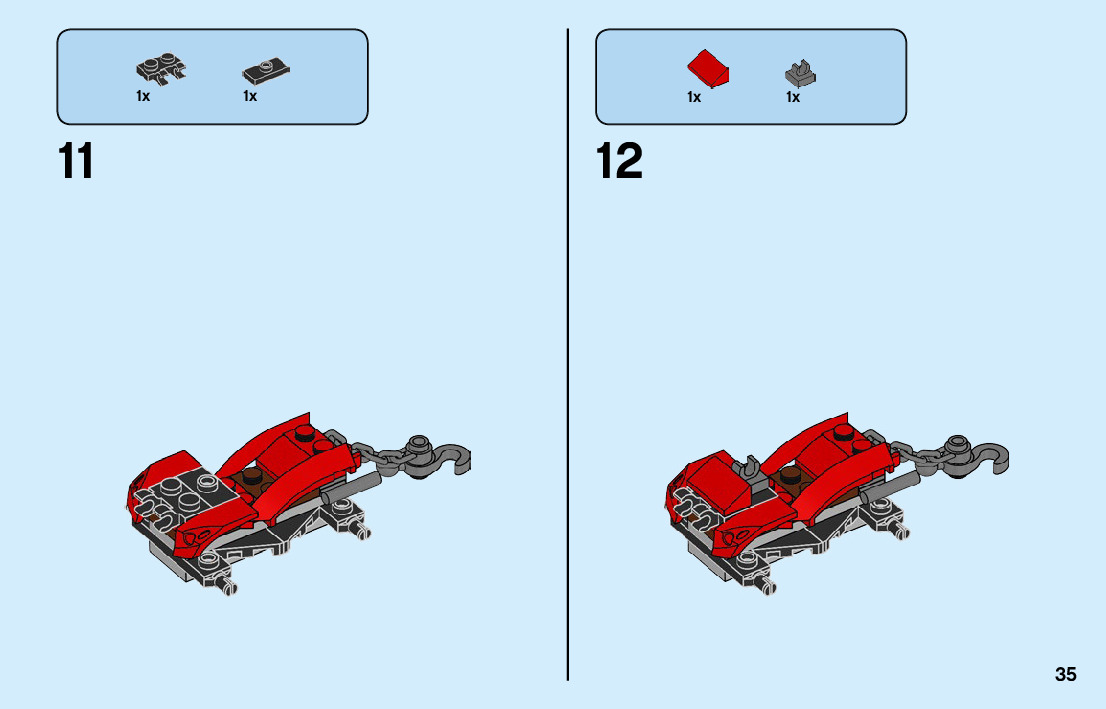 1x
1x

11

1x
1x

12

35