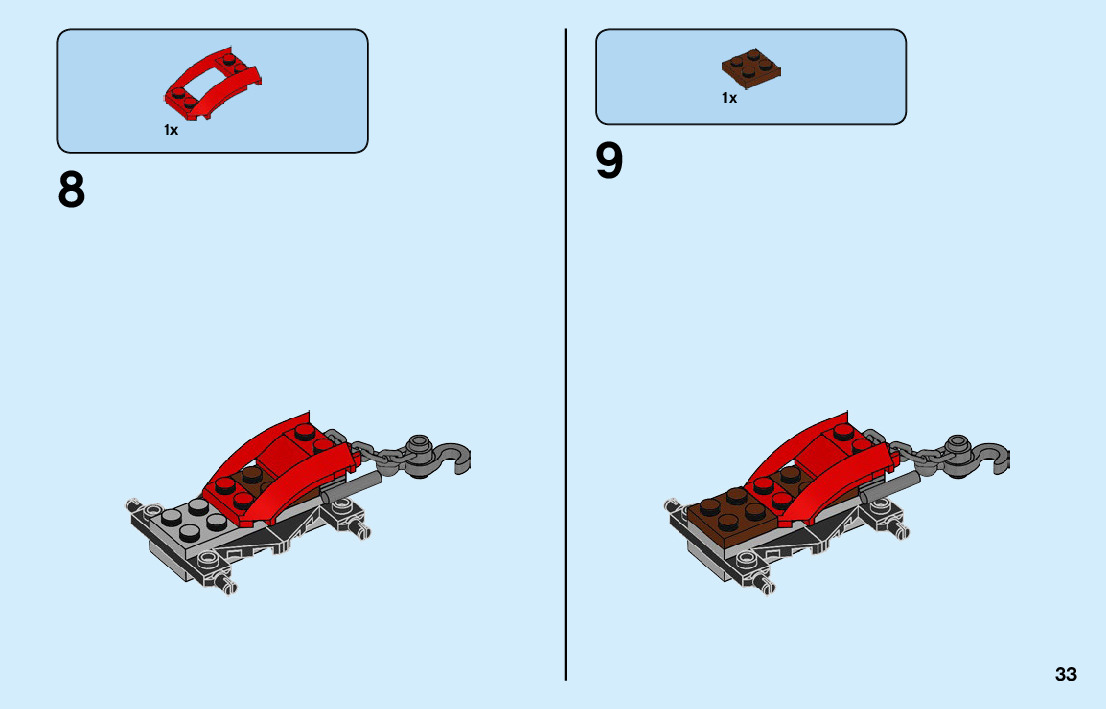 1x

8

1x

9

33