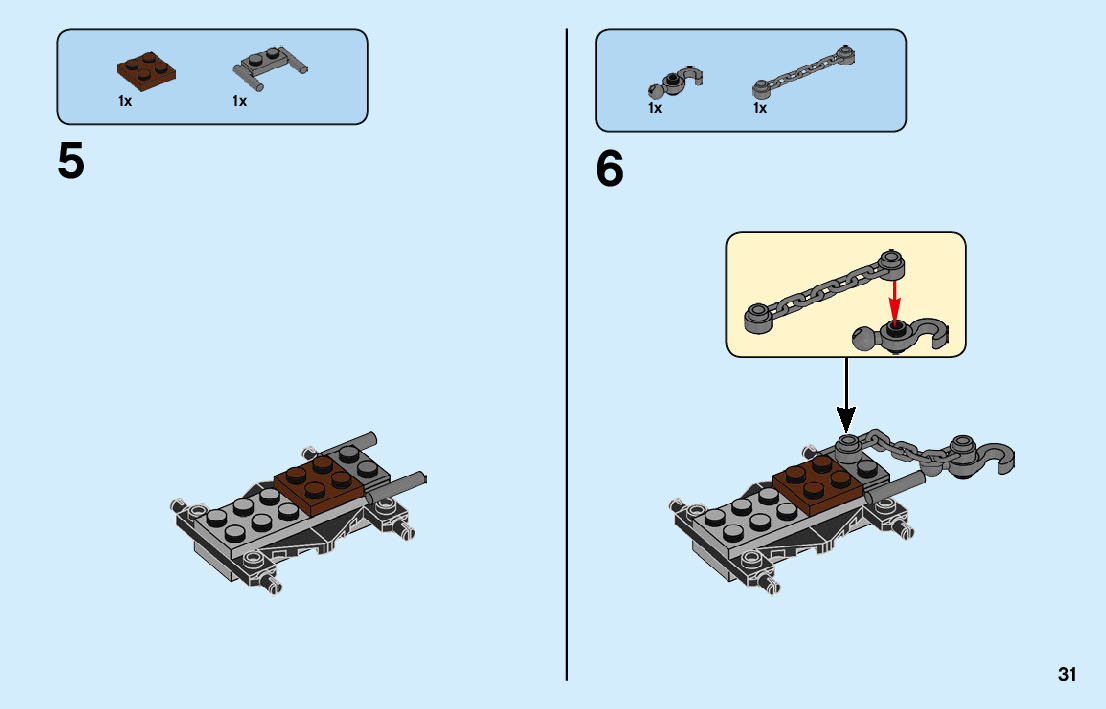 1x 1x

5

1x 1x

6

31