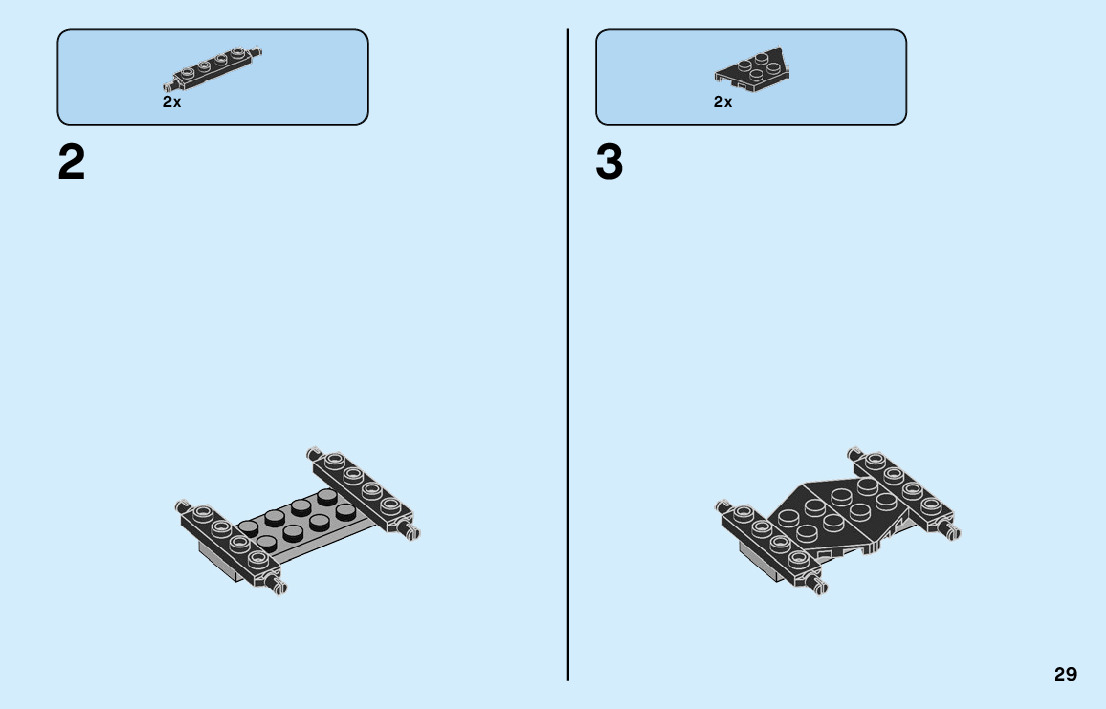 2x

2

2x

3

29