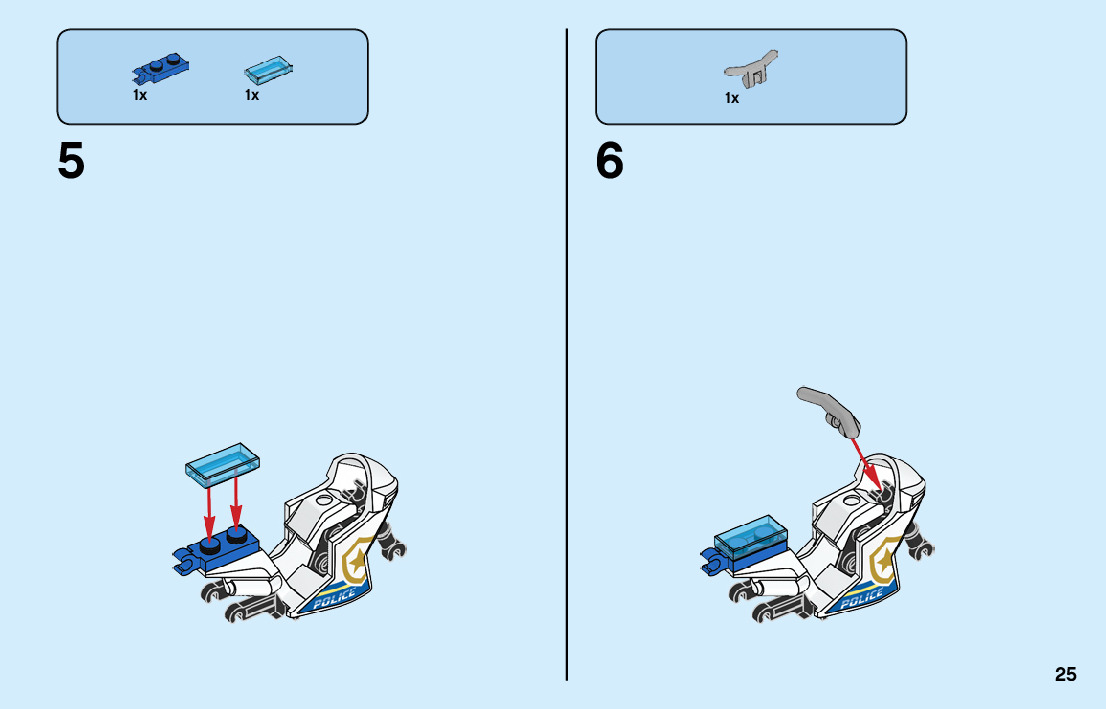 1x 1x

5

POLICE

1x

6

POLICE

25