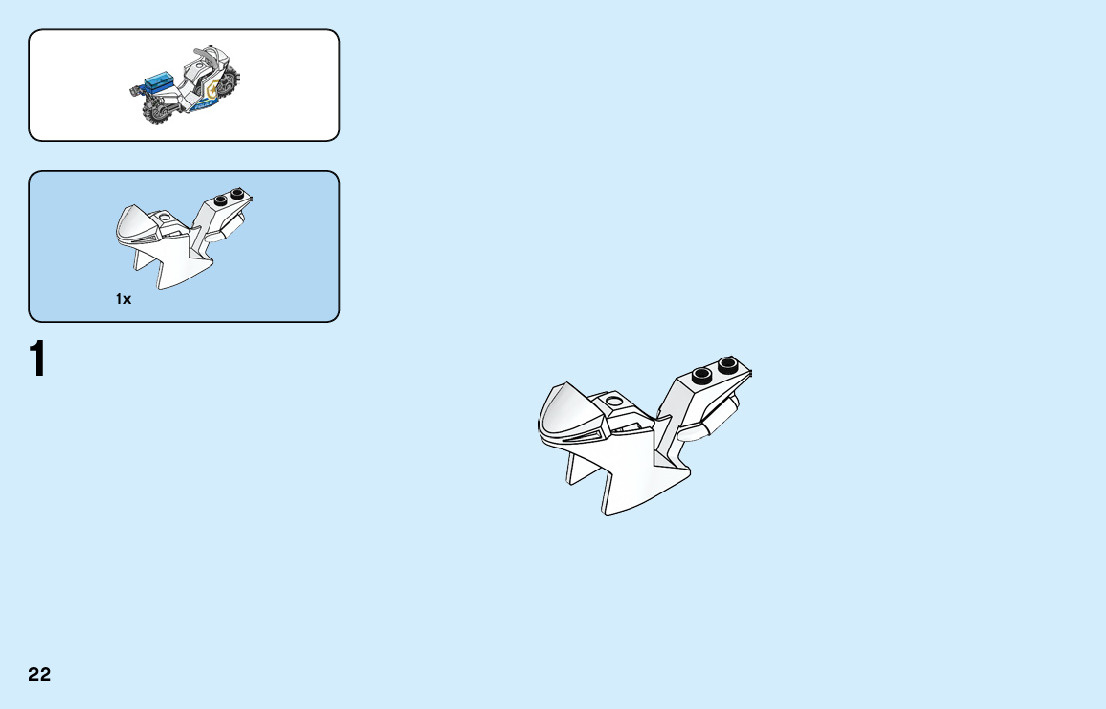 1x

1

22