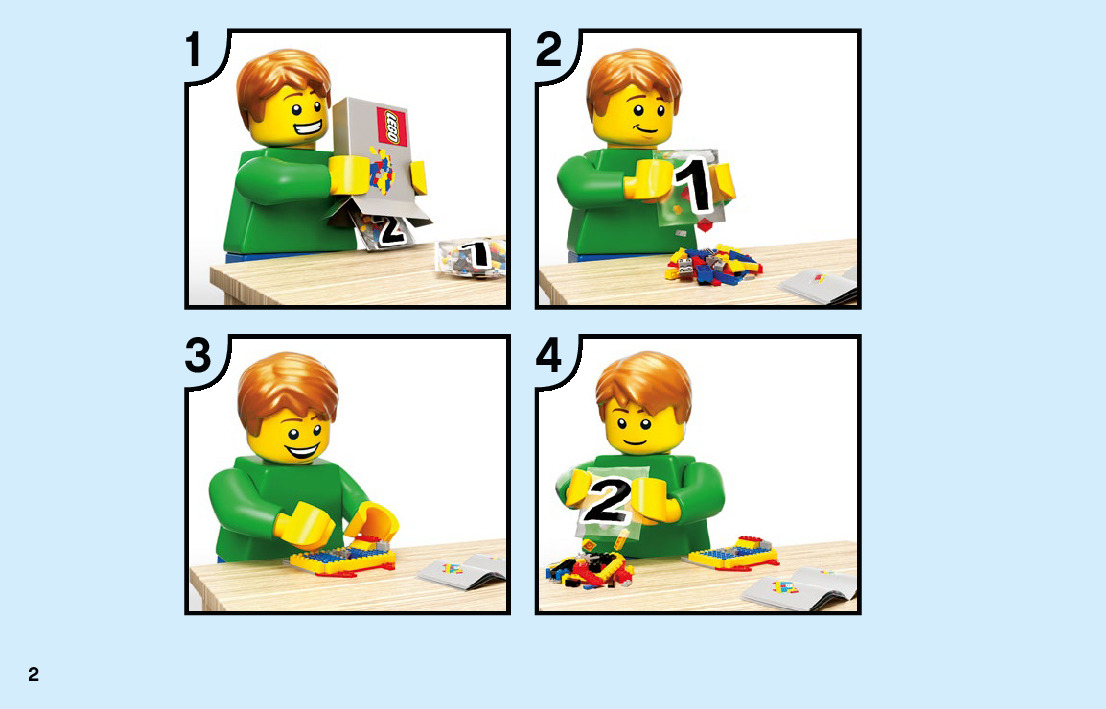 1

LEGO

2

1

2

1

3

4

2

2