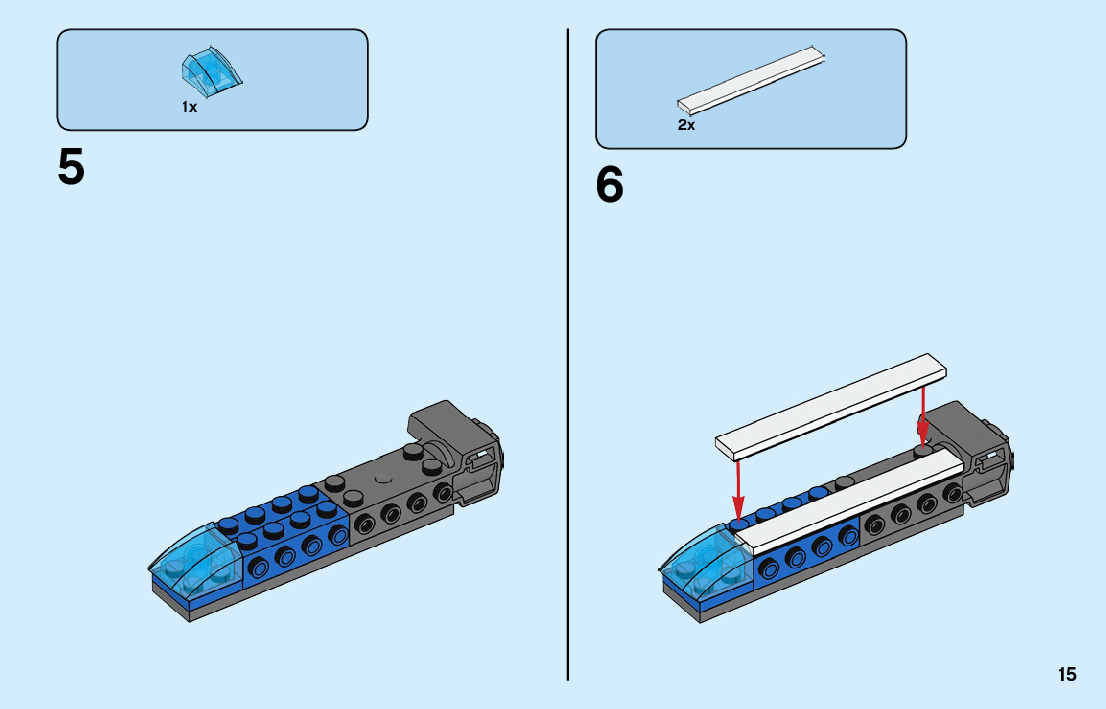 1x

5

2x

6

15