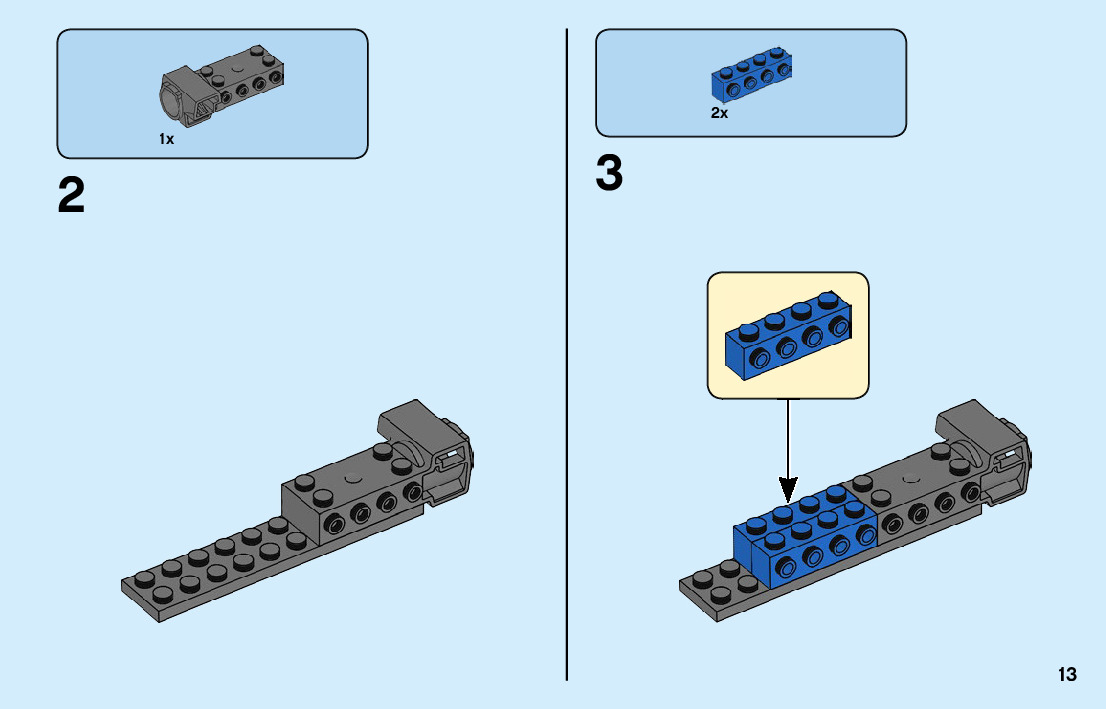 1x

2

2x

3

13