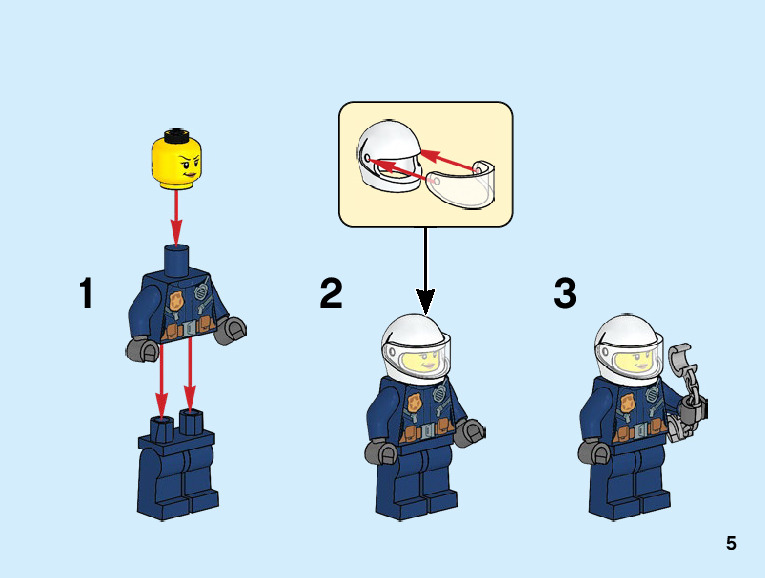 1

2

3

5