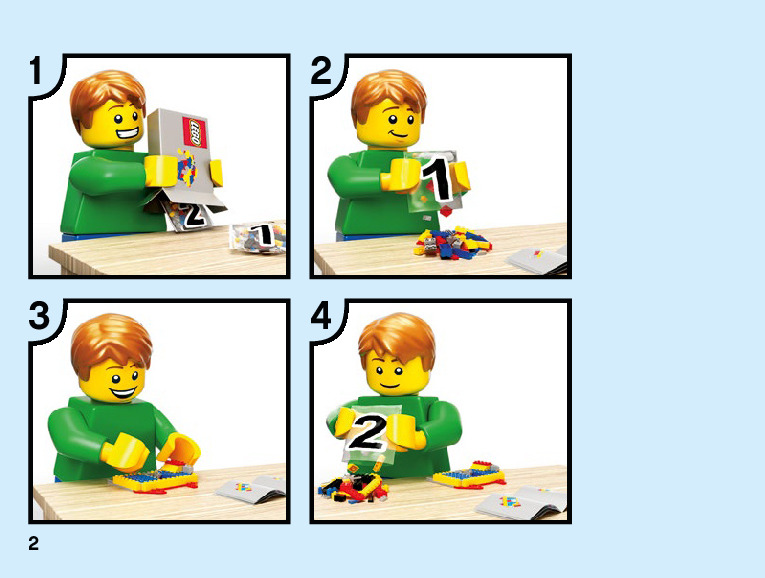 1

LEGO

2

1

2

1

3

4

2

2