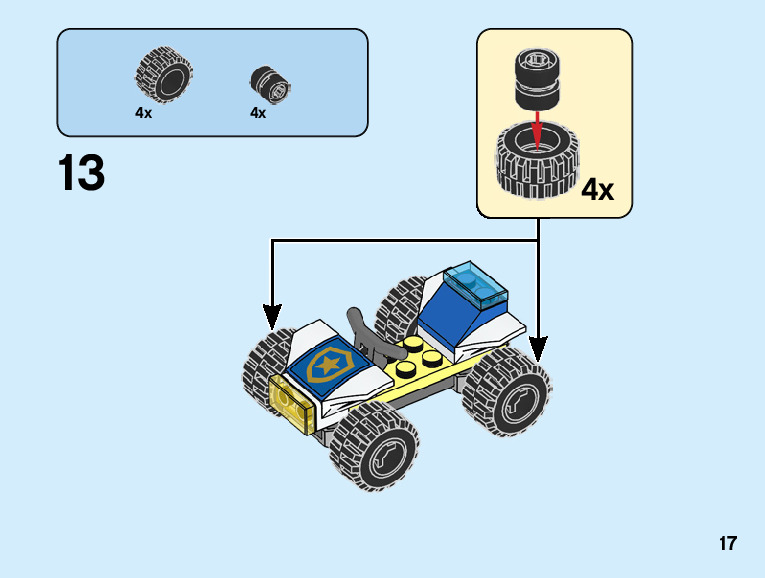 4x
4x

13

4x

17