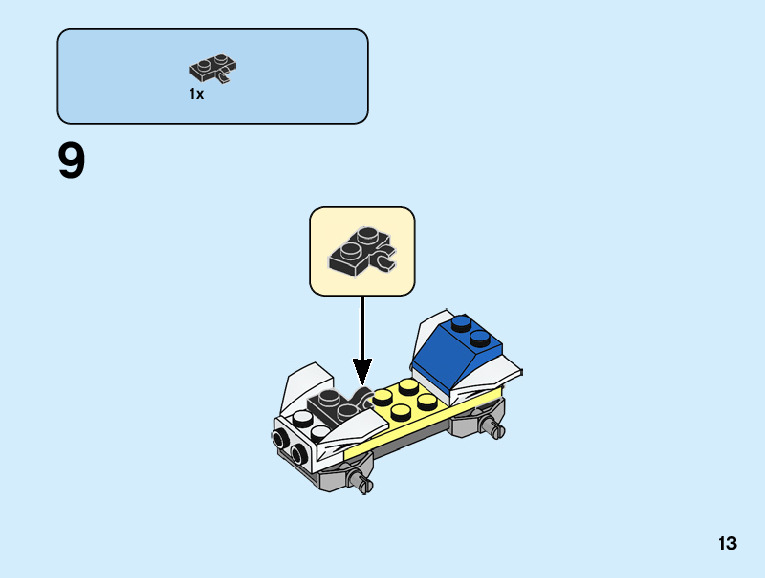 1x

9

13