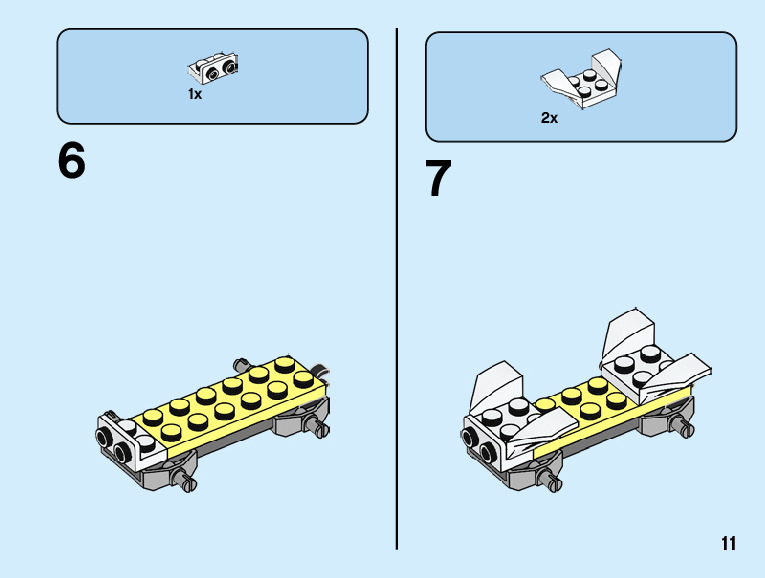 1x

6

2x

7

11