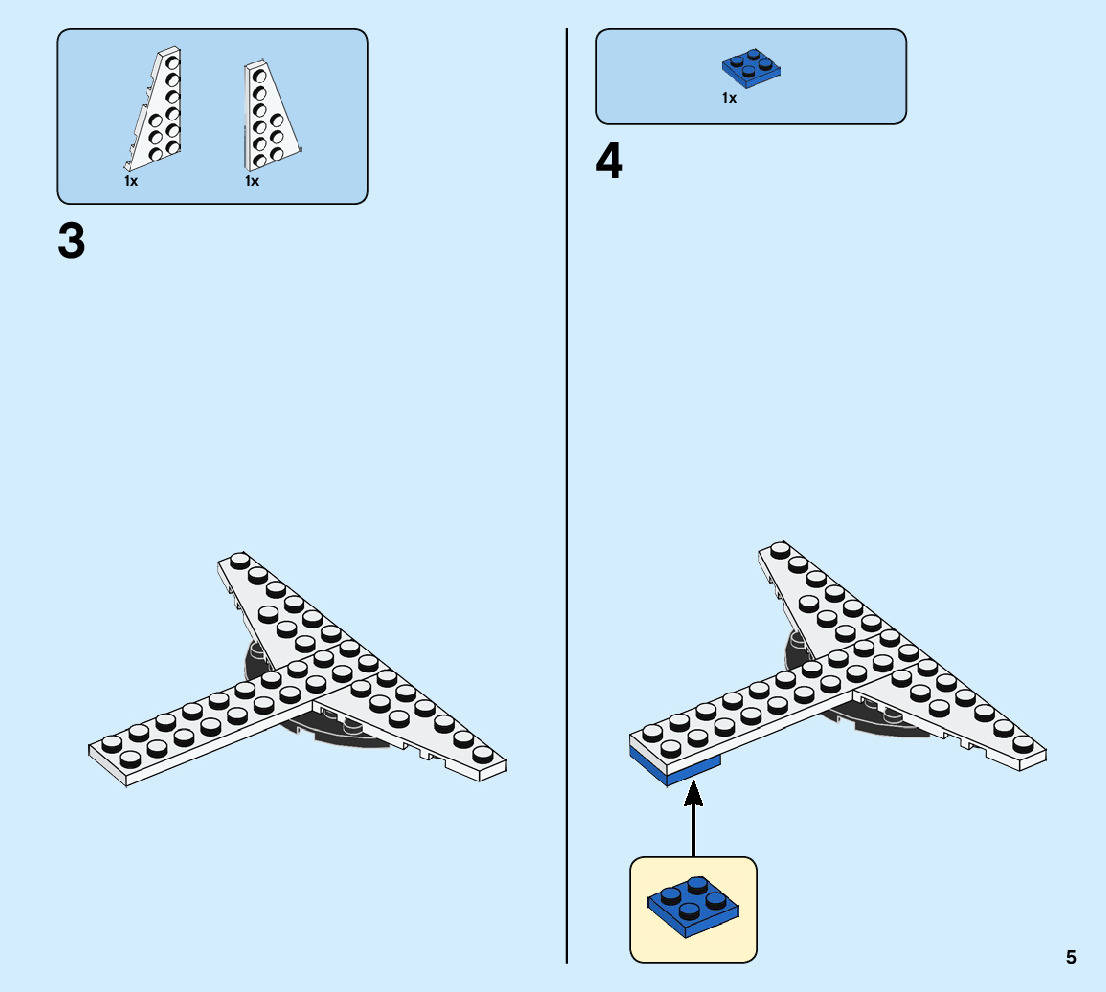 1x 1x

3

1x

4

5