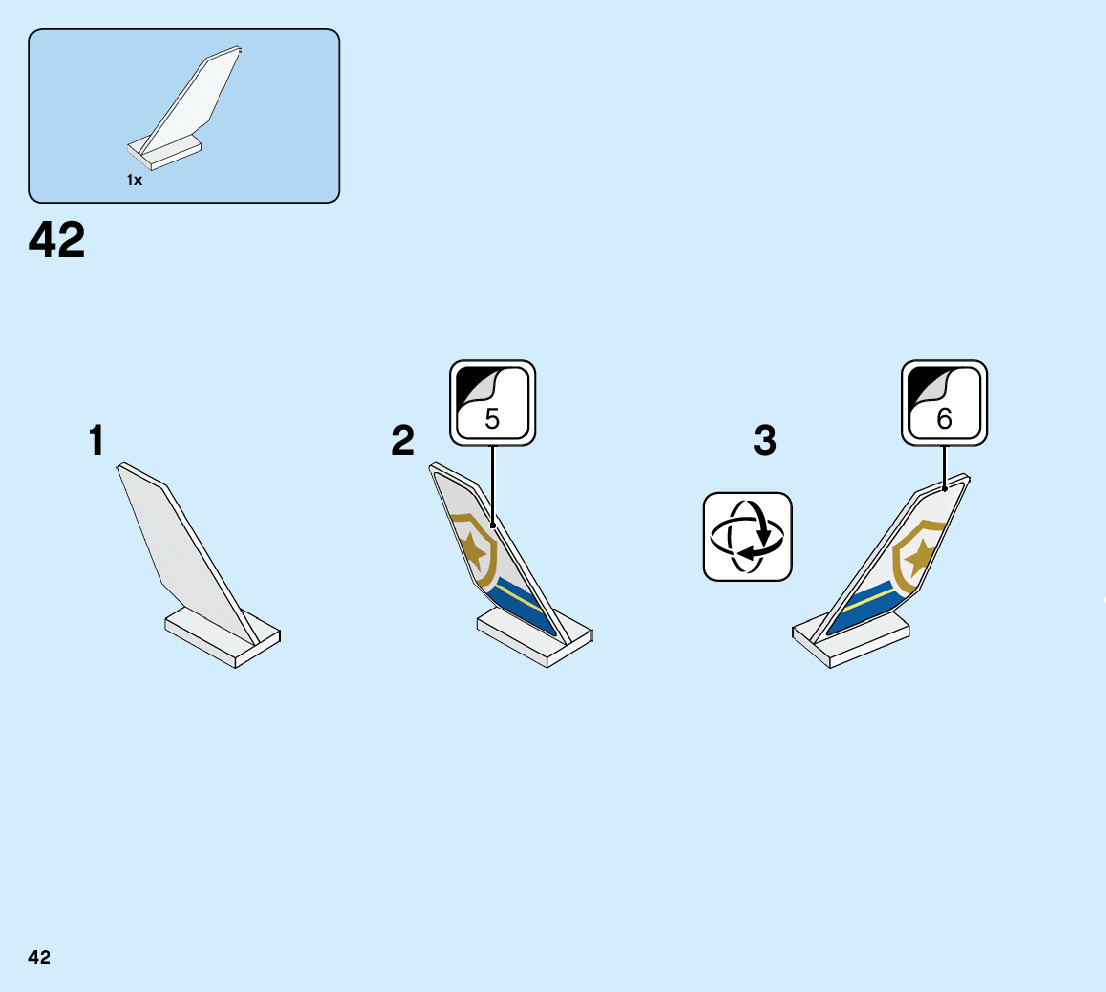 1x

42

1

2

5

3

6

42