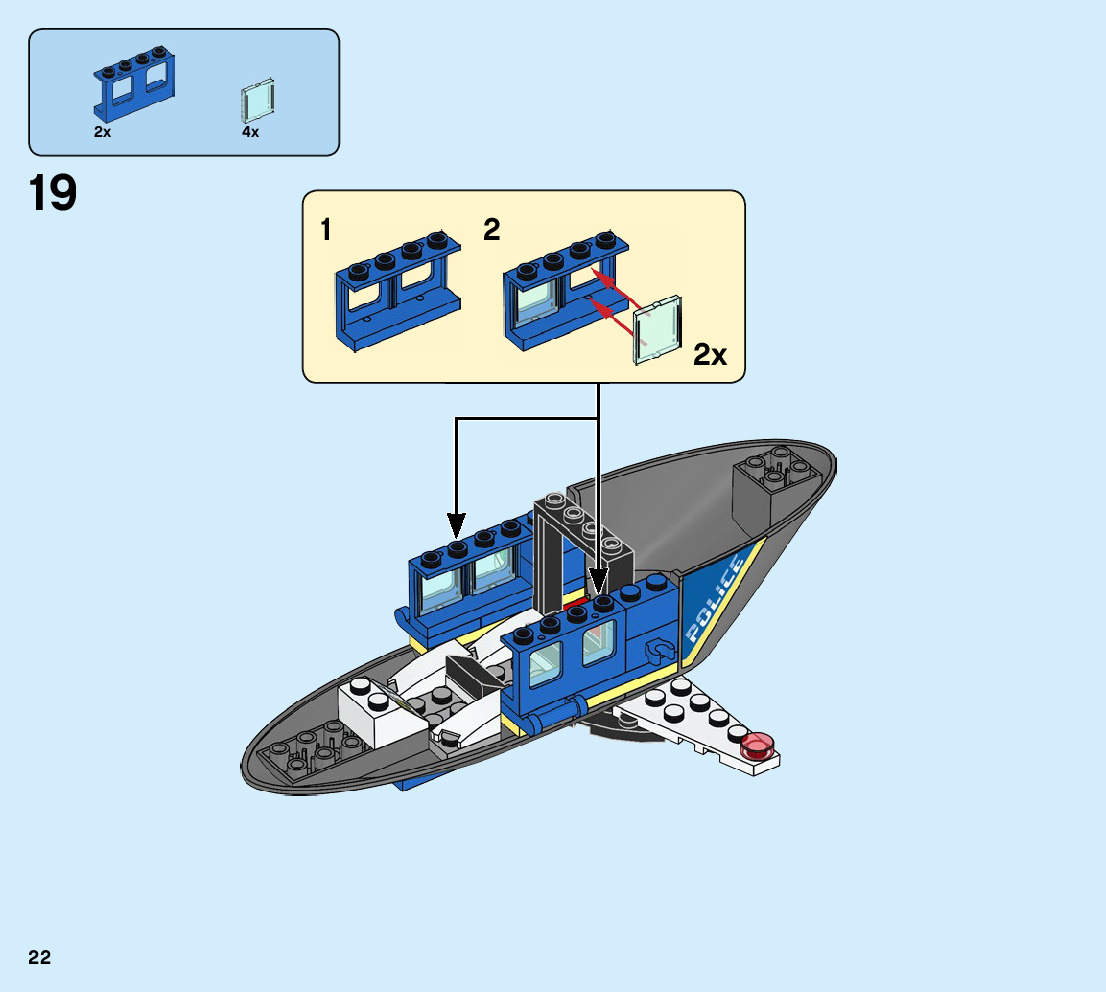 2x

4x

19

1

2

2x

POLICE

22