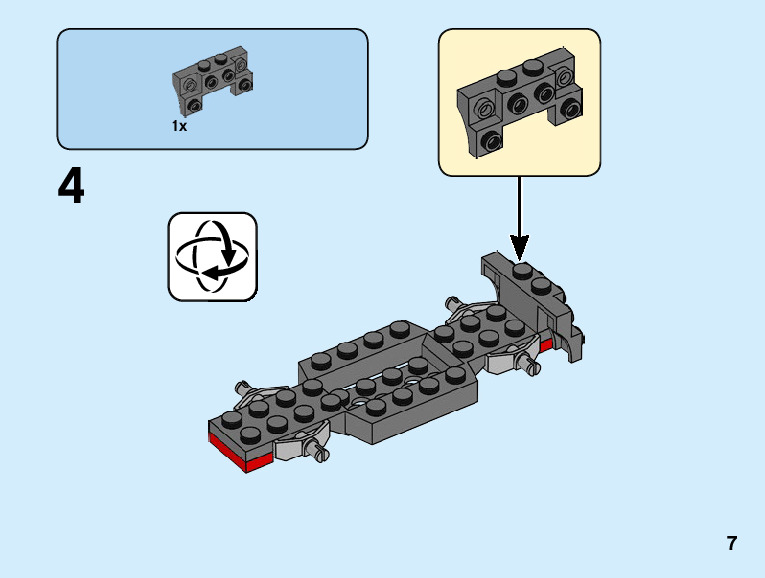 1x

4

7