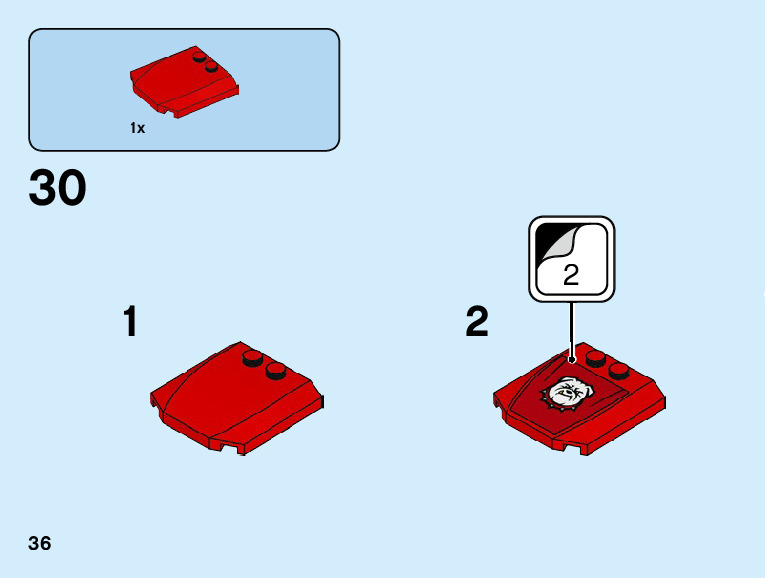 1x

30

1

2

2

36