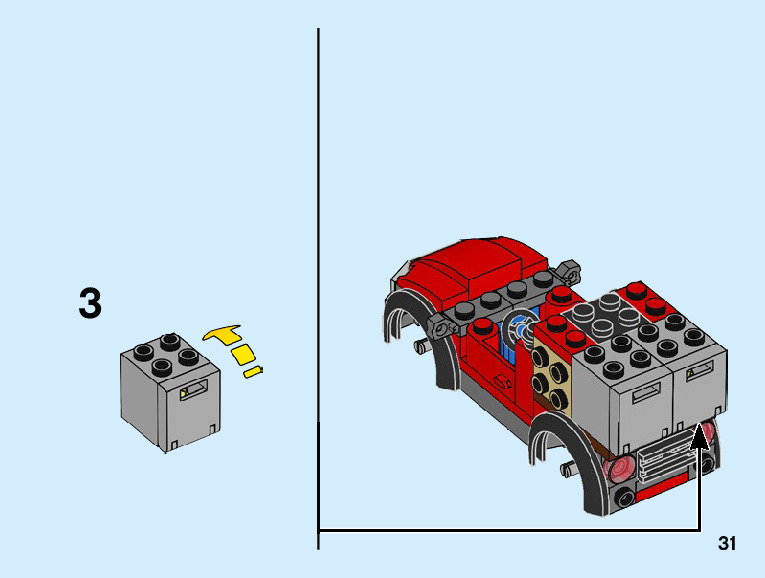 3

31