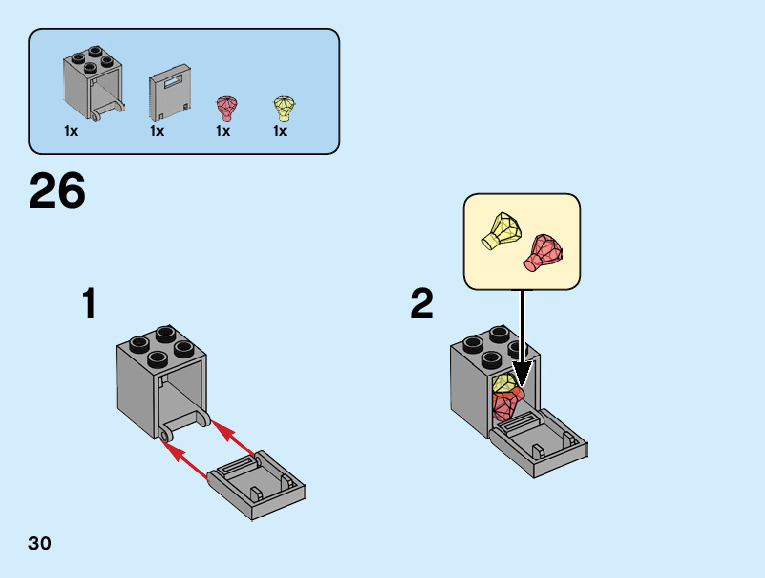 1x 1x 1x 1x

26

1

2

30