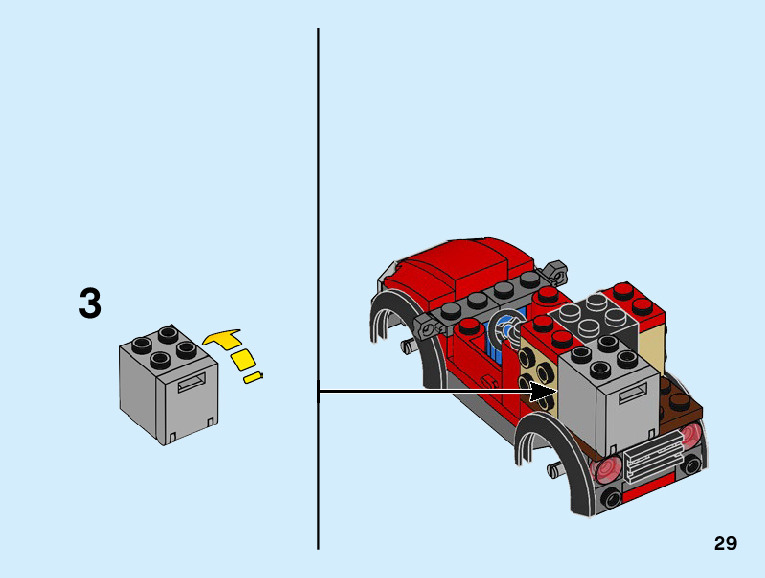 3

29