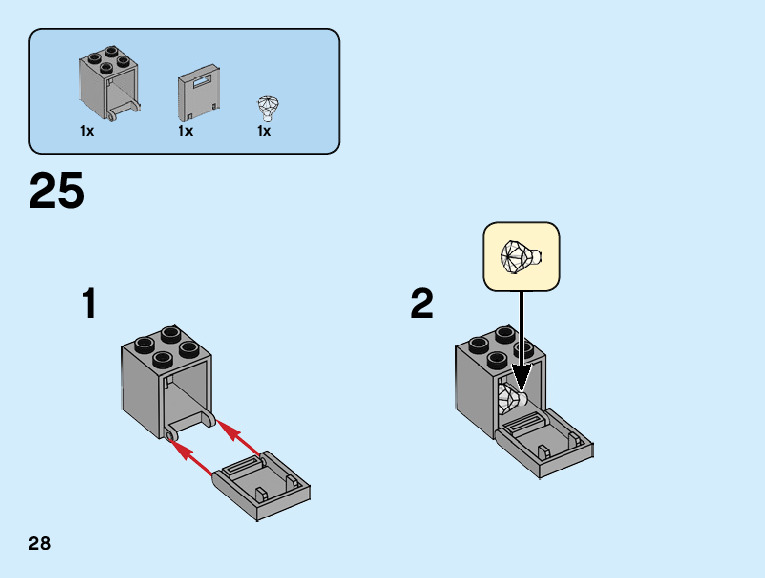 1x
1x
1x

25

1

2

28