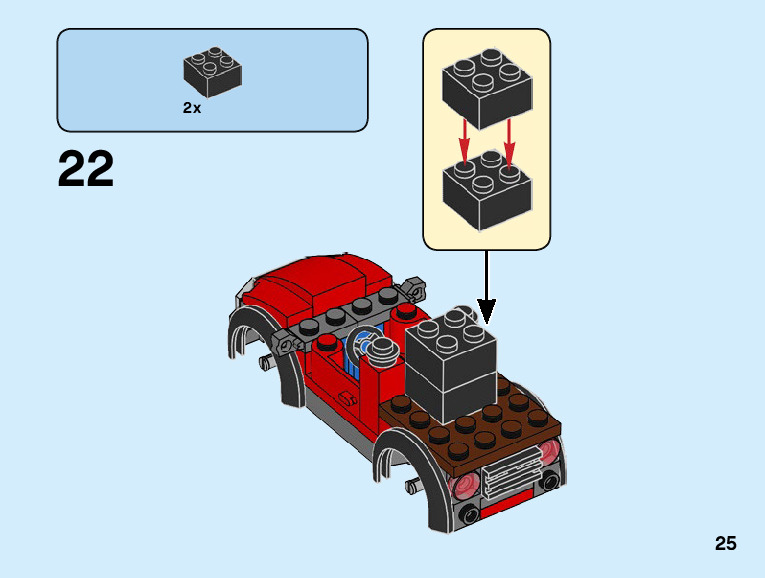 2x

22

25