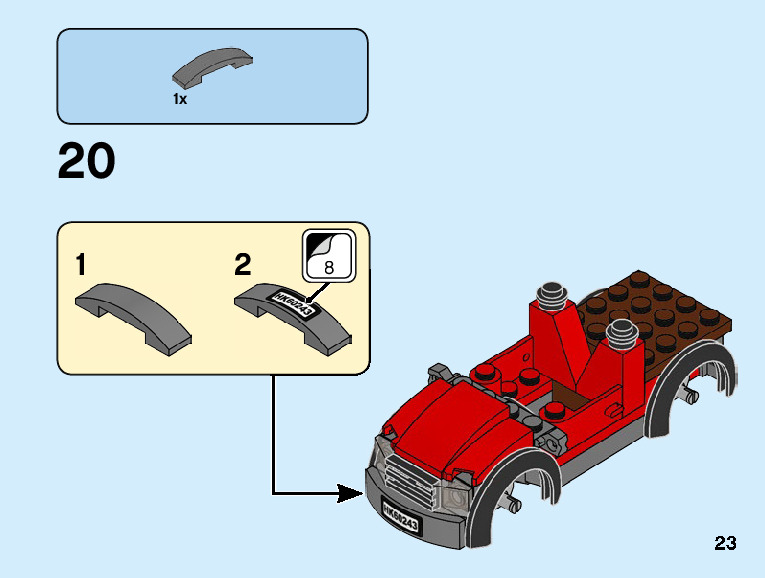 1x

20

1

2

8

HK60243

HK60243

23