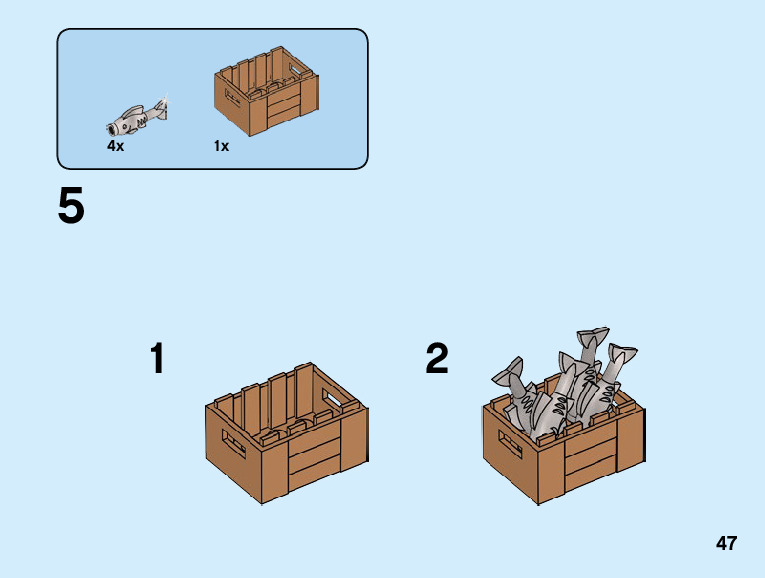 4x
1x

5

1

2

47