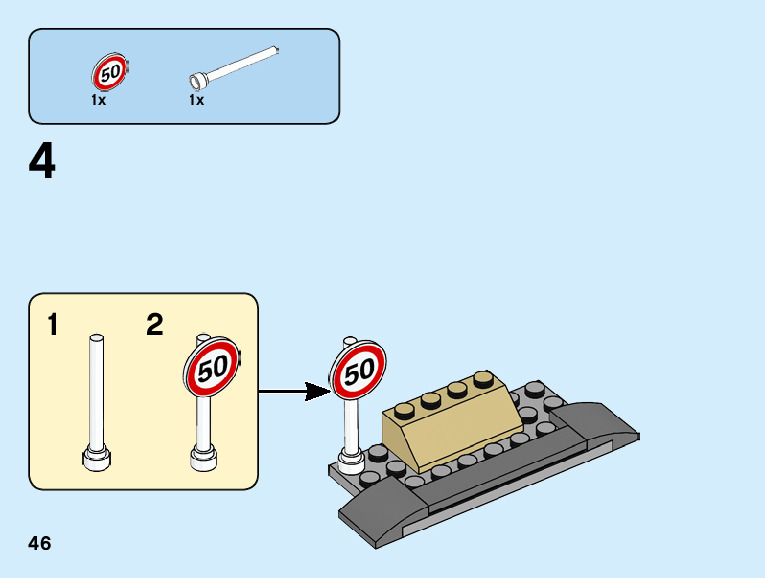 50
1x
1x

4

1
2
50
50

46