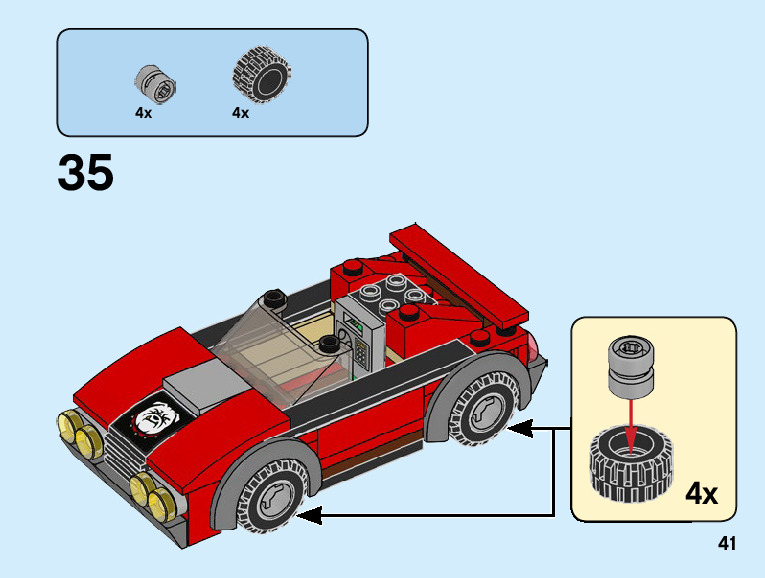 4x 4x

35

4x

41