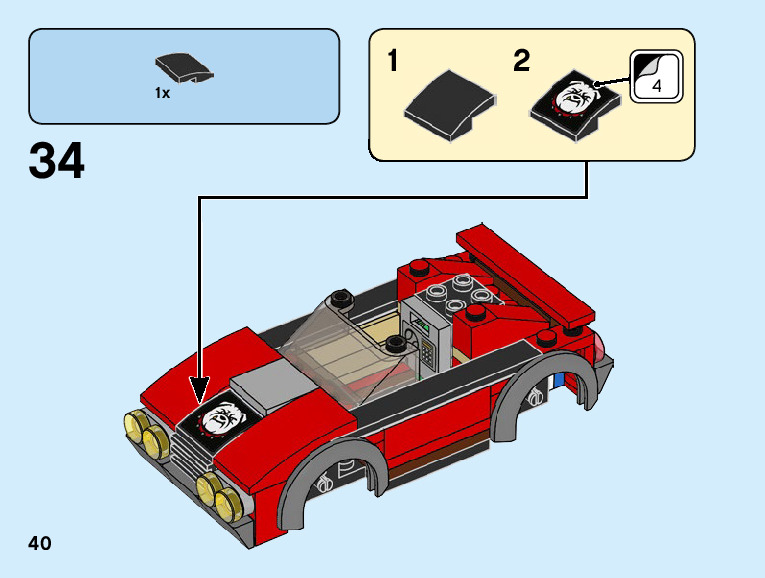 1x

34

1

2

4

40