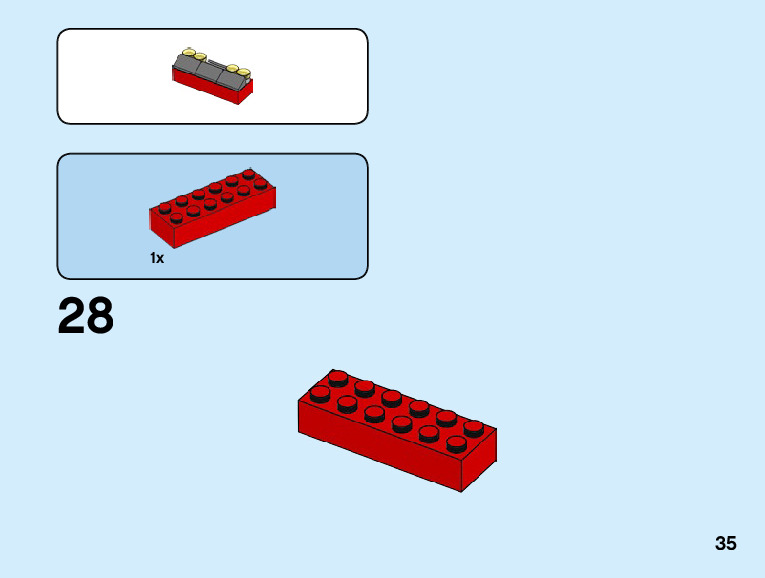 1x

28

35