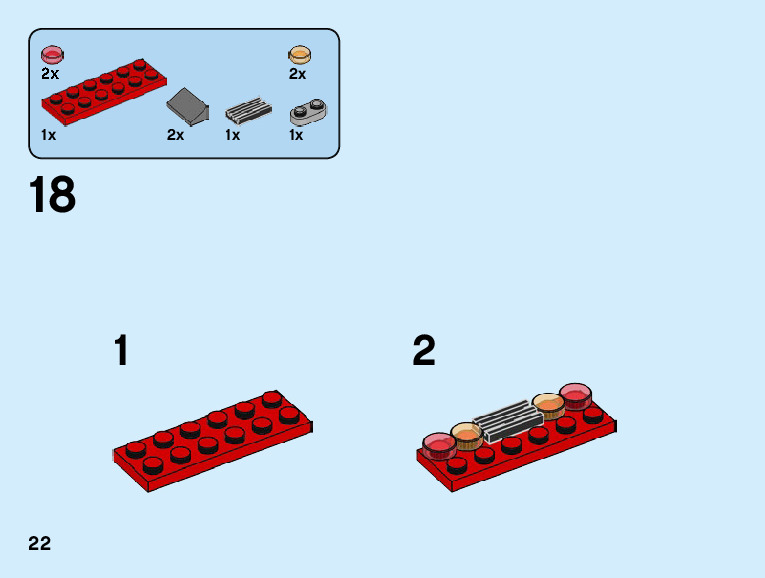 2x
2x
1x
2x
1x
1x

18

1

2

22