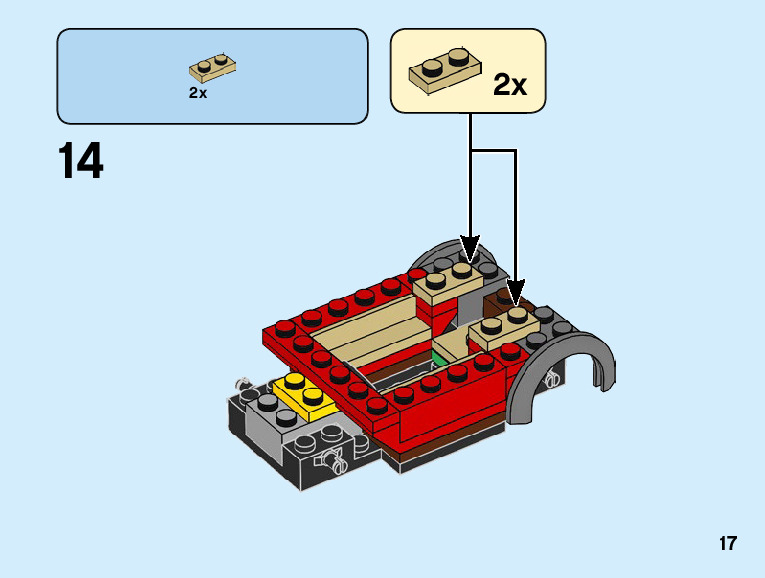 2x

2x

14

17