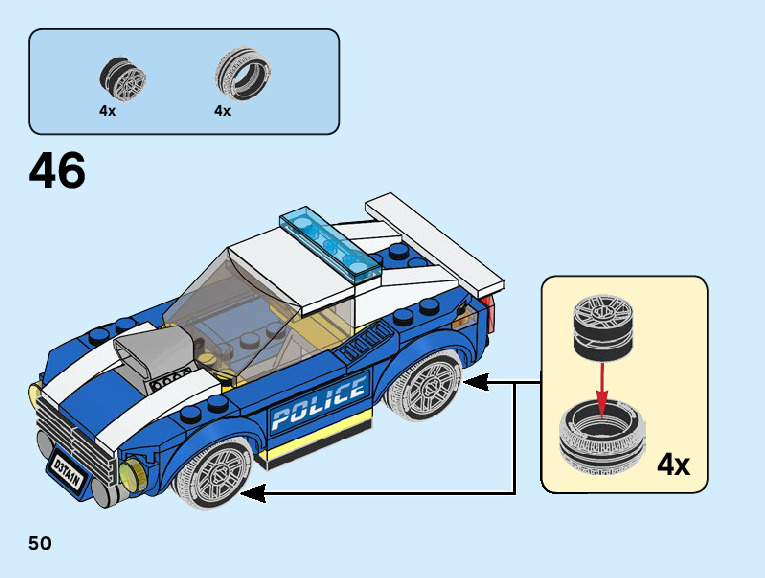 4x
4x

46

POLICE

D3TA1N

4x

50