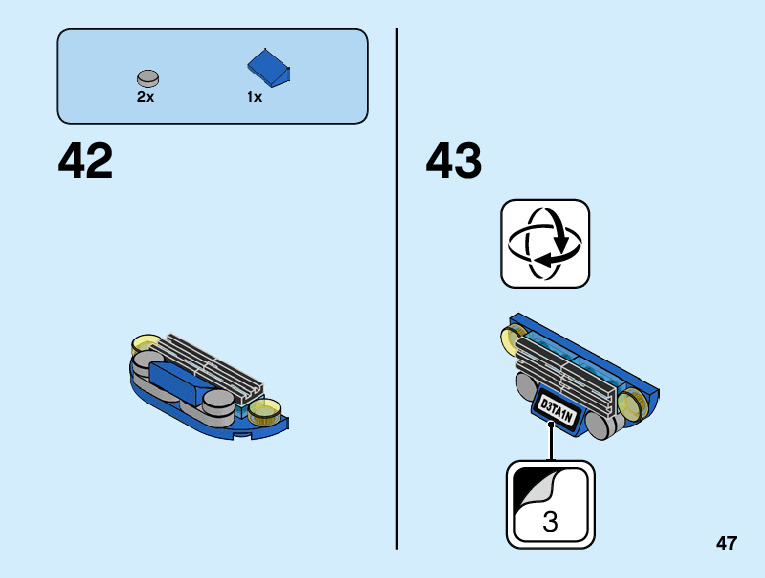 2x
1x
42
43
D3TA1N
3
47