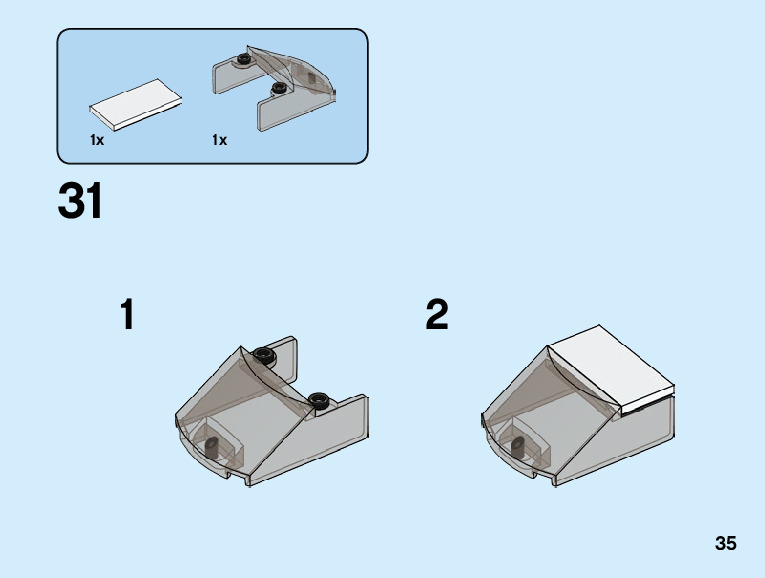 1x

1x

31

1

2

35