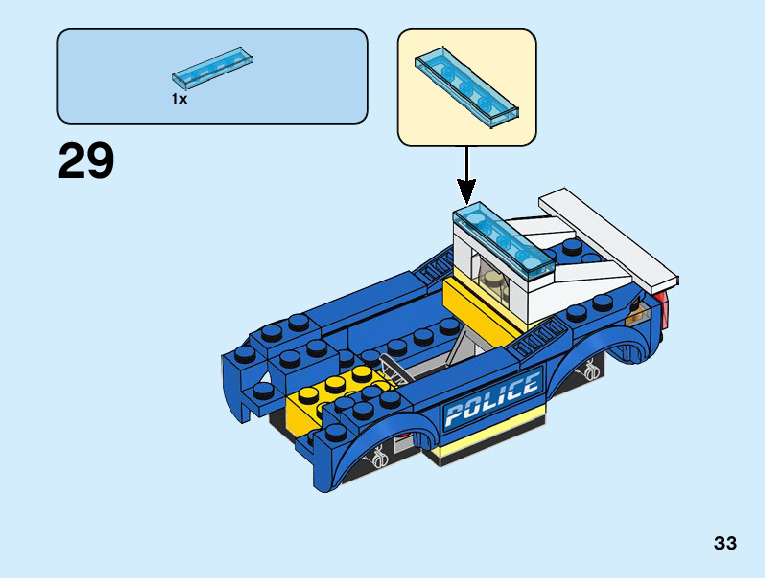 1x

29

POLICE

33