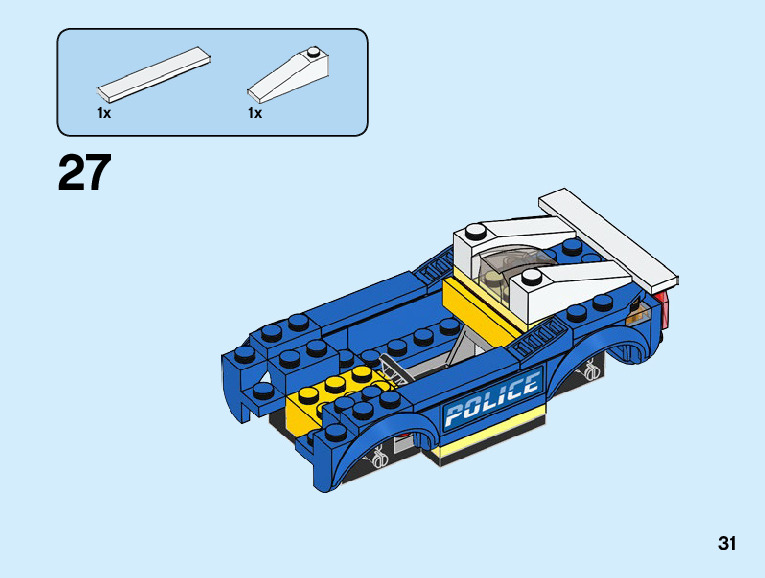 1x
1x

27

POLICE

31