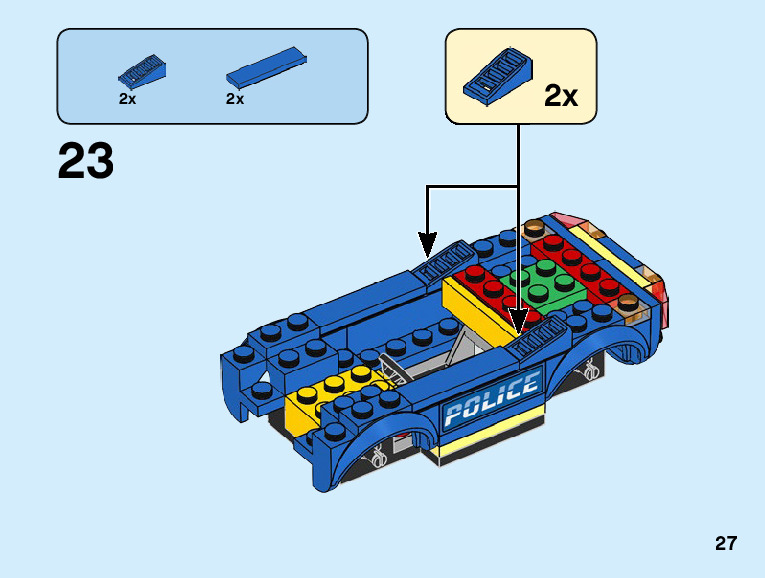 2x
2x

2x

23

POLICE

27