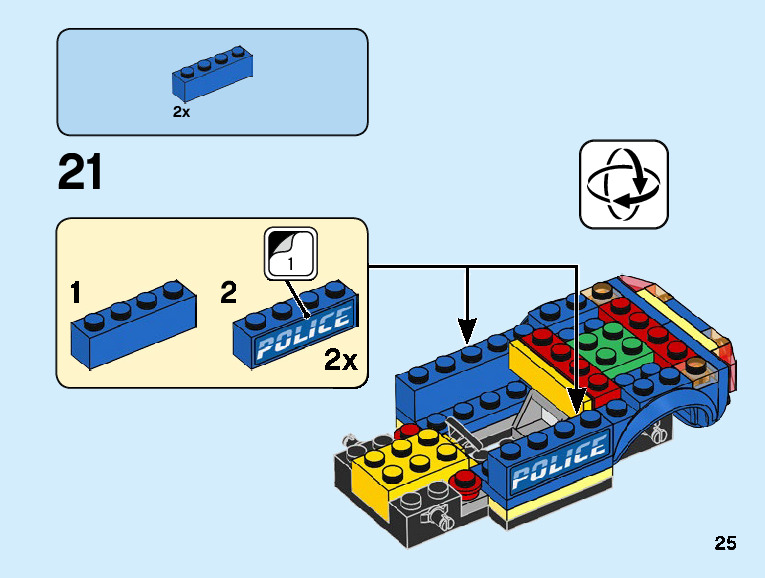 2x

21

1

2

1

POLICE

2x

POLICE

25