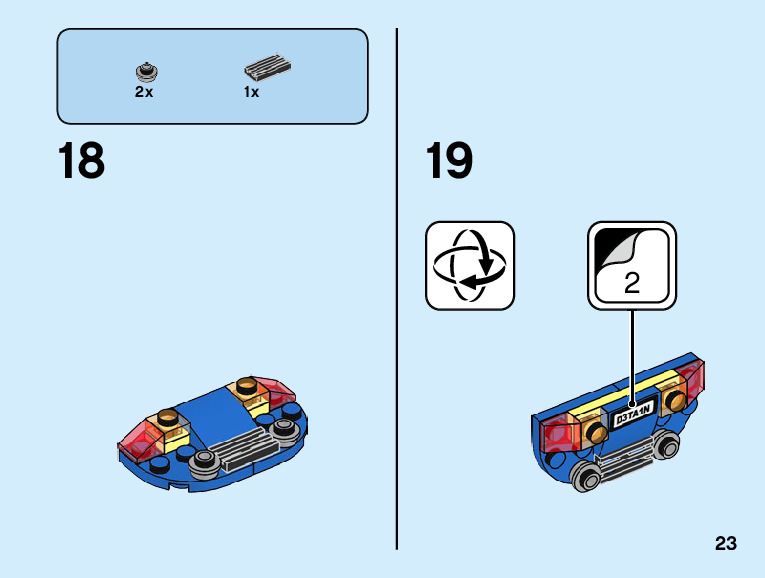 2x

1x

18

19

2

D3TA1N

23